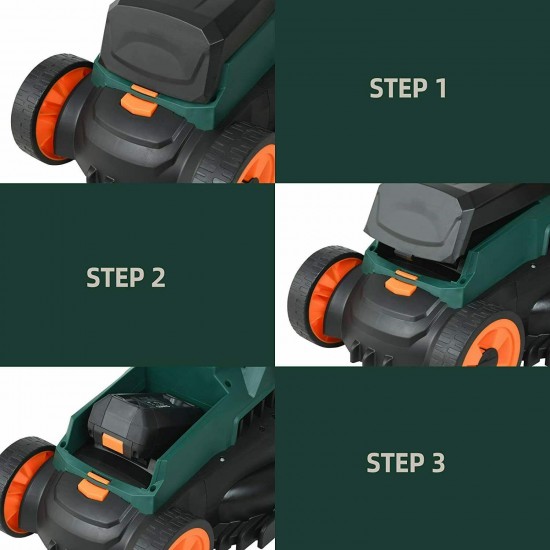 STEP 1

STEP 2

STEP 3