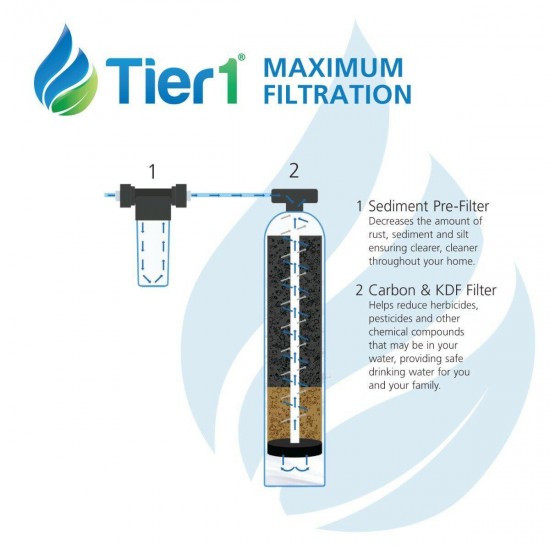 Tier1®

MAXIMUM FILTRATION

1

2

1 Sediment Pre-Filter
Decreases the amount of rust, sediment and silt ensuring clearer, cleaner throughout your home.

2 Carbon & KDF Filter
Helps reduce herbicides, pesticides and other chemical compounds that may be in your water, providing safe drinking water for you and your family.