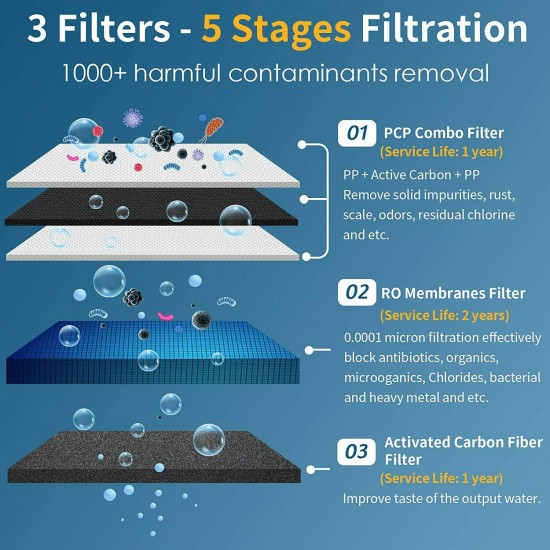 3 Filters - 5 Stages Filtration

1000+ harmful contaminants removal

01 PCP Combo Filter
(Service Life: 1 year)

PP + Active Carbon + PP
Remove solid impurities, rust, scale, odors, residual chlorine and etc.

02 RO Membranes Filter
(Service Life: 2 years)

0.0001 micron filtration effectively block antibiotics, organics, microoganics, Chlorides, bacterial and heavy metal and etc.

03 Activated Carbon Fiber Filter
(Service Life: 1 year)

Improve taste of the output water.