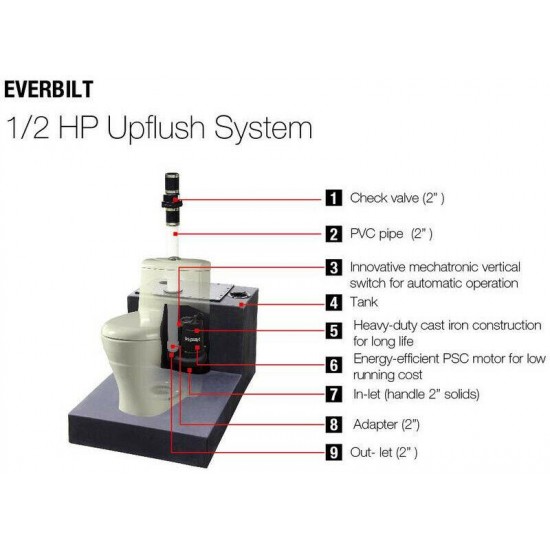 EVERBILT
1/2 HP Upflush System

1 Check valve (2" )
2 PVC pipe (2" )
3 Innovative mechatronic vertical switch for automatic operation
4 Tank
5 Heavy-duty cast iron construction for long life
6 Energy-efficient PSC motor for low running cost
7 In-let (handle 2" solids)
8 Adapter (2")
9 Out- let (2" )