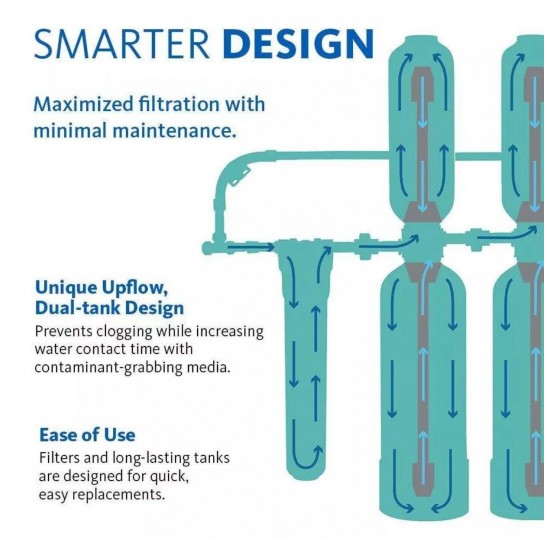 SMARTER DESIGN

Maximized filtration with minimal maintenance.

Unique Upflow, Dual-tank Design
Prevents clogging while increasing water contact time with contaminant-grabbing media.

Ease of Use
Filters and long-lasting tanks are designed for quick, easy replacements.