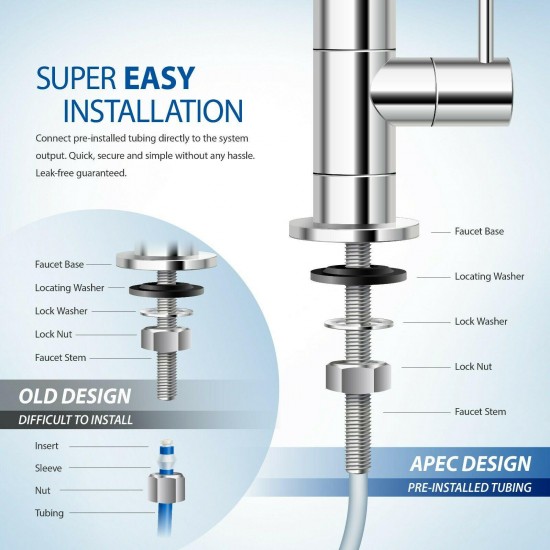 SUPER EASY INSTALLATION

Connect pre-installed tubing directly to the system output. Quick, secure and simple without any hassle. Leak-free guaranteed.

Faucet Base
Locating Washer
Lock Washer
Lock Nut
Faucet Stem

OLD DESIGN
DIFFICULT TO INSTALL

Insert
Sleeve
Nut
Tubing

Faucet Base
Locating Washer
Lock Washer
Lock Nut
Faucet Stem

APEC DESIGN
PRE-INSTALLED TUBING