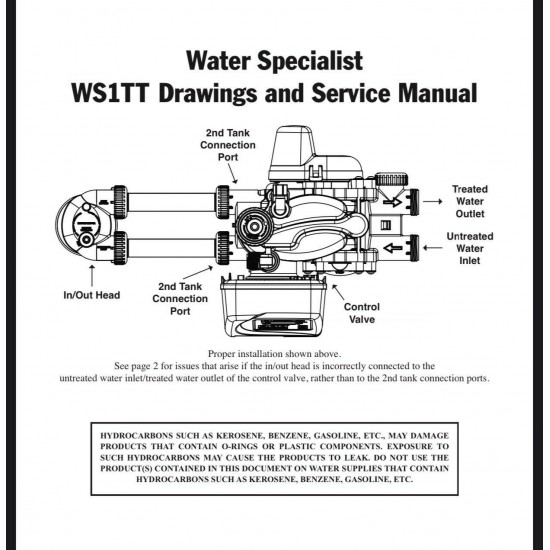 Water Specialist
WS1TT Drawings and Service Manual

2nd Tank Connection Port

Treated Water Outlet

Untreated Water Inlet

In/Out Head

2nd Tank Connection Port

Control Valve

Proper installation shown above.
See page 2 for issues that arise if the in/out head is incorrectly connected to the untreated water inlet/treated water outlet of the control valve, rather than to the 2nd tank connection ports.

HYDROCARBONS SUCH AS KEROSENE, BENZENE, GASOLINE, ETC., MAY DAMAGE PRODUCTS THAT CONTAIN O-RINGS OR PLASTIC COMPONENTS. EXPOSURE TO SUCH HYDROCARBONS MAY CAUSE THE PRODUCTS TO LEAK. DO NOT USE THE PRODUCT(S) CONTAINED IN THIS DOCUMENT ON WATER SUPPLIES THAT CONTAIN HYDROCARBONS SUCH AS KEROSENE, BENZENE, GASOLINE, ETC.