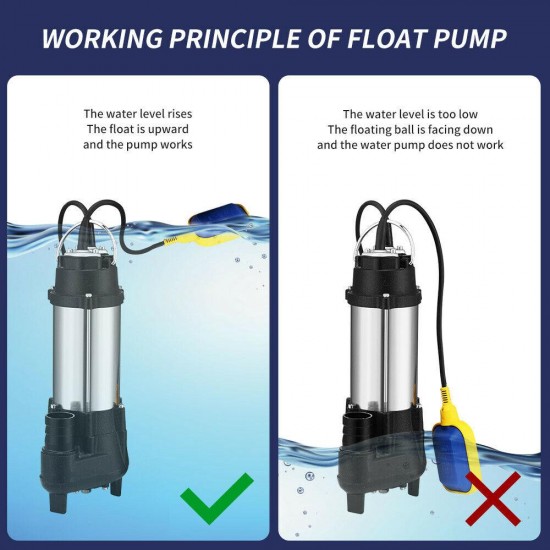 WORKING PRINCIPLE OF FLOAT PUMP

The water level rises
The float is upward
and the pump works

The water level is too low
The floating ball is facing down
and the water pump does not work