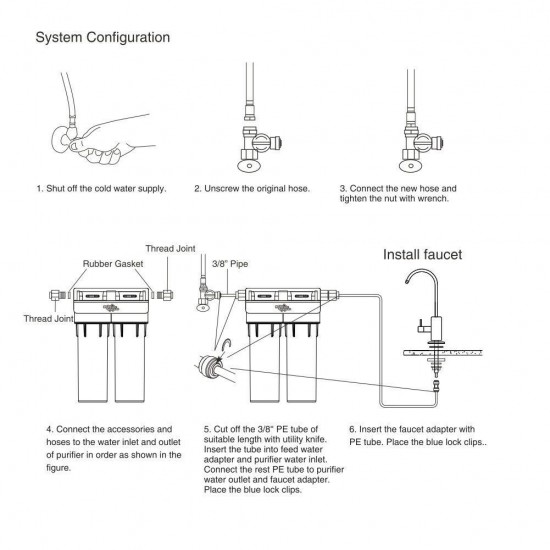 System Configuration

1. Shut off the cold water supply.

2. Unscrew the original hose.

3. Connect the new hose and tighten the nut with wrench.

Thread Joint

Rubber Gasket

Thread Joint

3/8" Pipe

Install faucet

4. Connect the accessories and hoses to the water inlet and outlet of purifier in order as shown in the figure.

5. Cut off the 3/8" PE tube of suitable length with utility knife. Insert the tube into feed water adapter and purifier water inlet. Connect the rest PE tube to purifier water outlet and faucet adapter. Place the blue lock clips.

6. Insert the faucet adapter with PE tube. Place the blue lock clips..